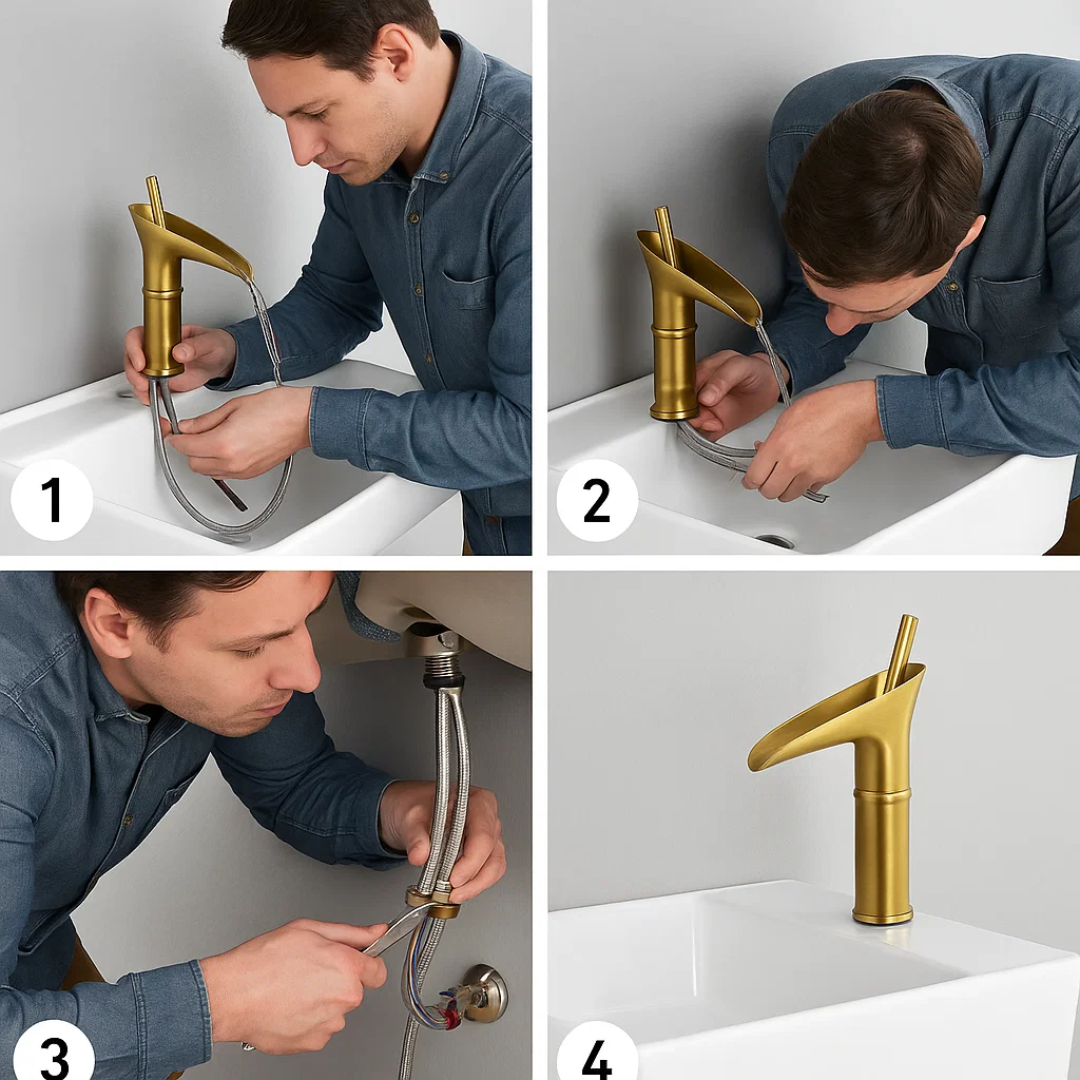 1

2

3

4